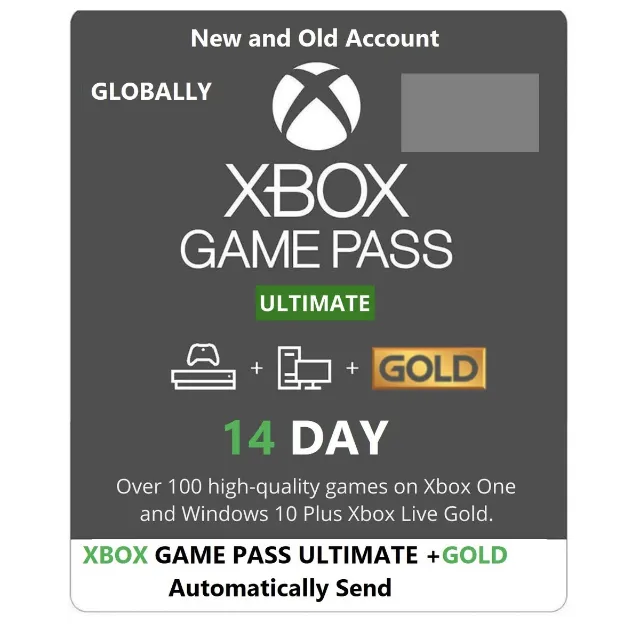 New and Old Account

GLOBALLY

XBOX
GAME PASS

ULTIMATE

+ +
GOLD

14 DAY

Over 100 high-quality games on Xbox One and Windows 10 Plus Xbox Live Gold.

XBOX GAME PASS ULTIMATE +GOLD
Automatically Send