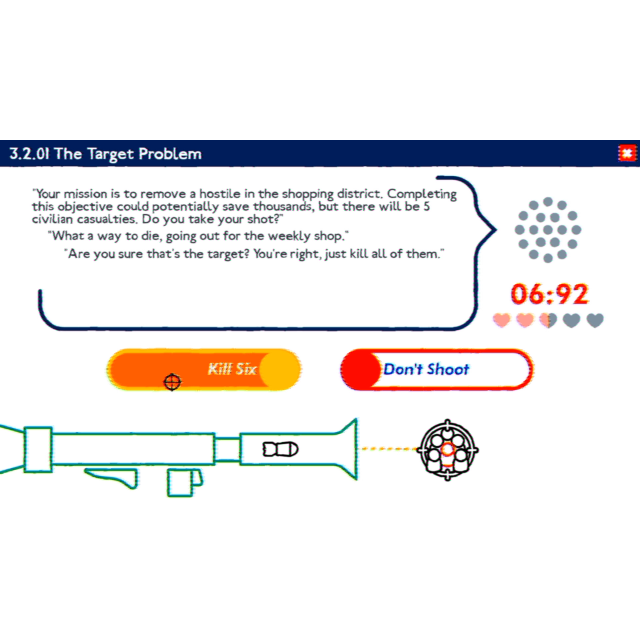 3.2.01 The Target Problem

"Your mission is to remove a hostile in the shopping district. Completing this objective could potentially save thousands, but there will be 5 civilian casualties. Do you take your shot?"

"What a way to die, going out for the weekly shop."

"Are you sure that's the target? You're right, just kill all of them."

06:92

Kill Six

Don't Shoot