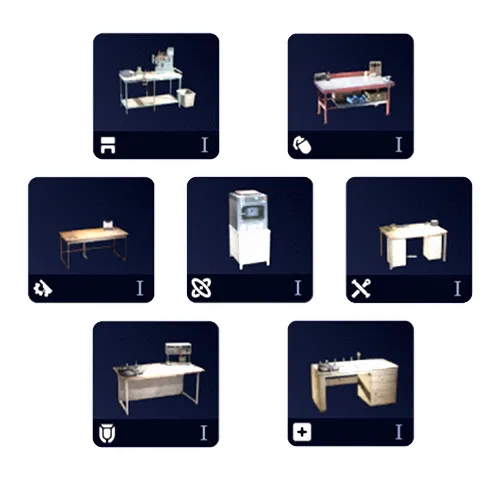 I

I

I

I

I

I

I